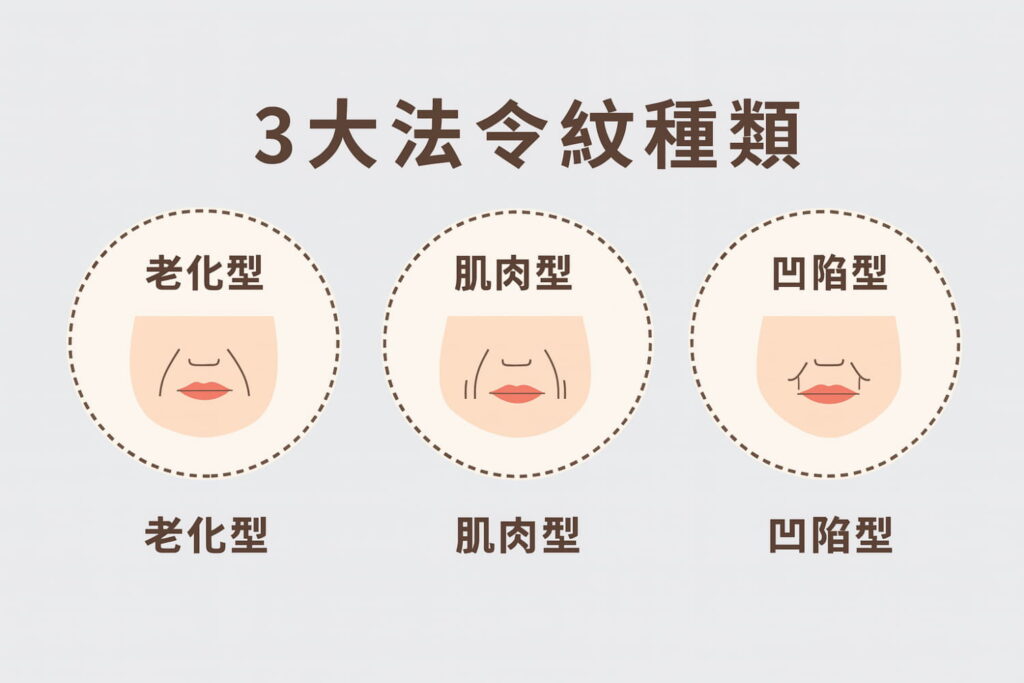 3大法令紋種類

老化型

肌肉型

凹陷型

老化型

肌肉型

凹陷型