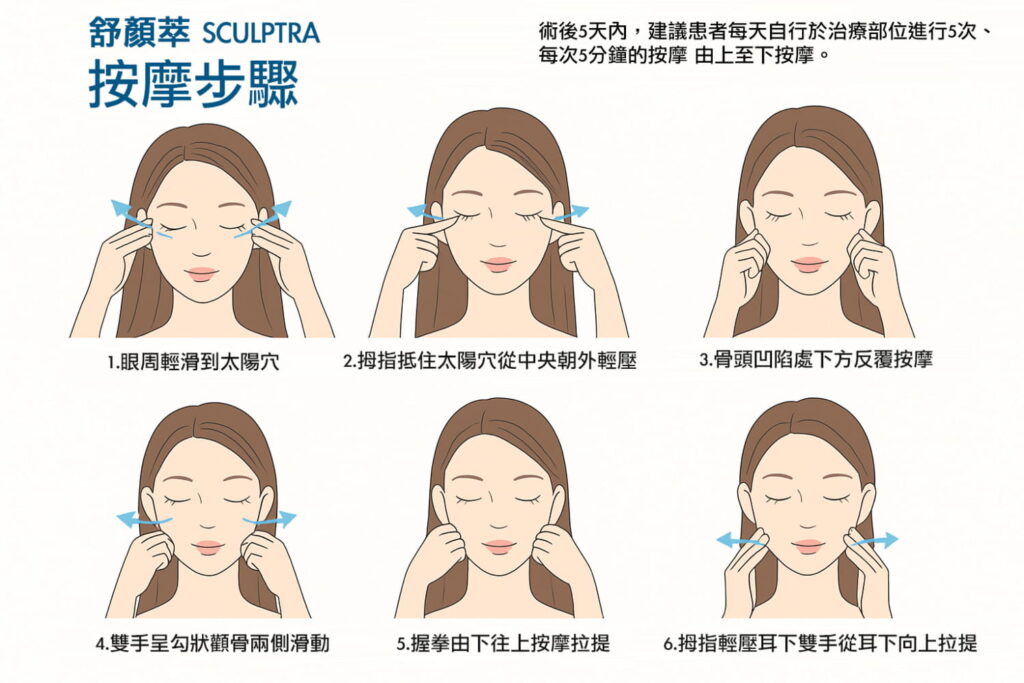 舒顏萃 SCULPTRA
按摩步驟

術後5天內，建議患者每天自行於治療部位進行5次、每次5分鐘的按摩 由上至下按摩。

1.眼周輕滑到太陽穴

2.拇指抵住太陽穴從中央朝外輕壓

3.骨頭凹陷處下方反覆按摩

4.雙手呈勾狀顴骨兩側滑動

5.握拳由下往上按摩拉提

6.拇指輕壓耳下雙手從耳下向上拉提