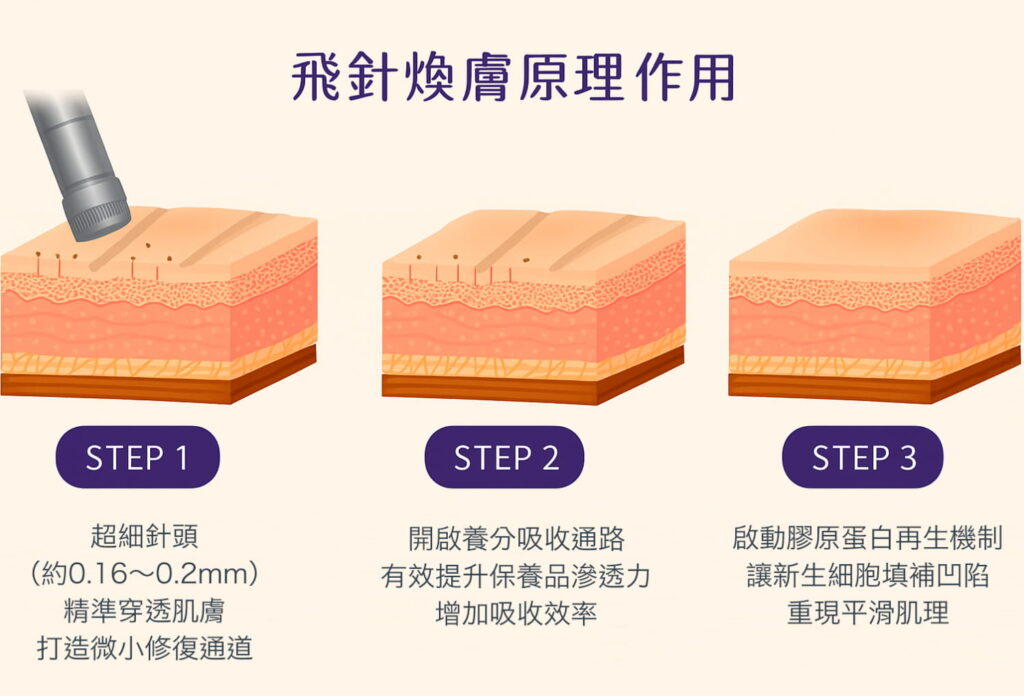 飛針煥膚原理作用

STEP 1

超細針頭
（約0.16～0.2mm）
精準穿透肌膚
打造微小修復通道

STEP 2

開啟養分吸收通路
有效提升保養品滲透力
增加吸收效率

STEP 3

啟動膠原蛋白再生機制
讓新生細胞填補凹陷
重現平滑肌理